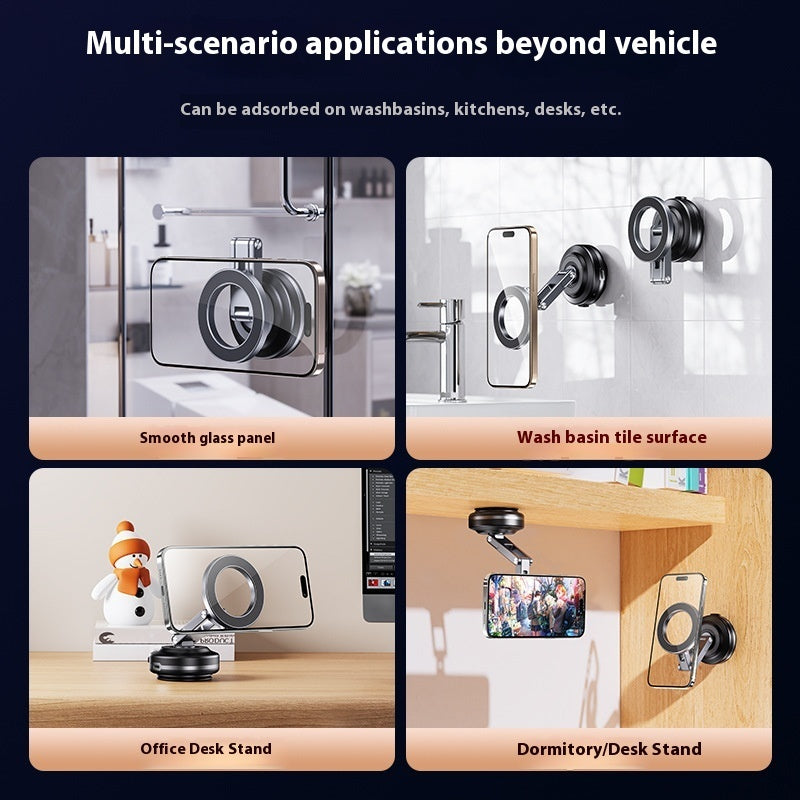 Multi-scenario applications beyond vehicle

Can be adsorbed on washbasins, kitchens, desks, etc.

Smooth glass panel

Wash basin tile surface

Office Desk Stand

Dormitory/Desk Stand